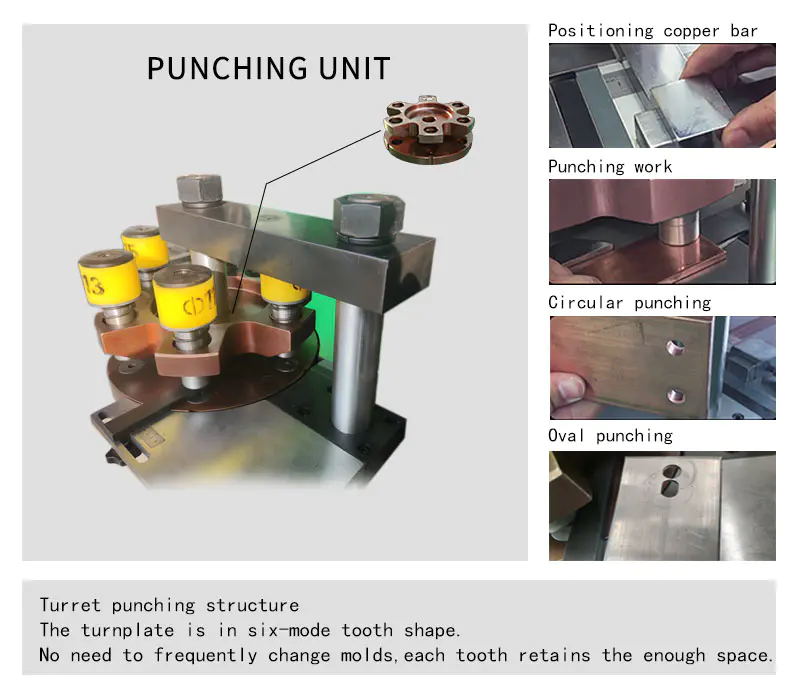 PUNCHING UNIT

13

Φ1

Positioning copper bar

Punching work

Circular punching

Oval punching

Turret punching structure
The turnplate is in six-mode tooth shape.
No need to frequently change molds,each tooth retains the enough space.