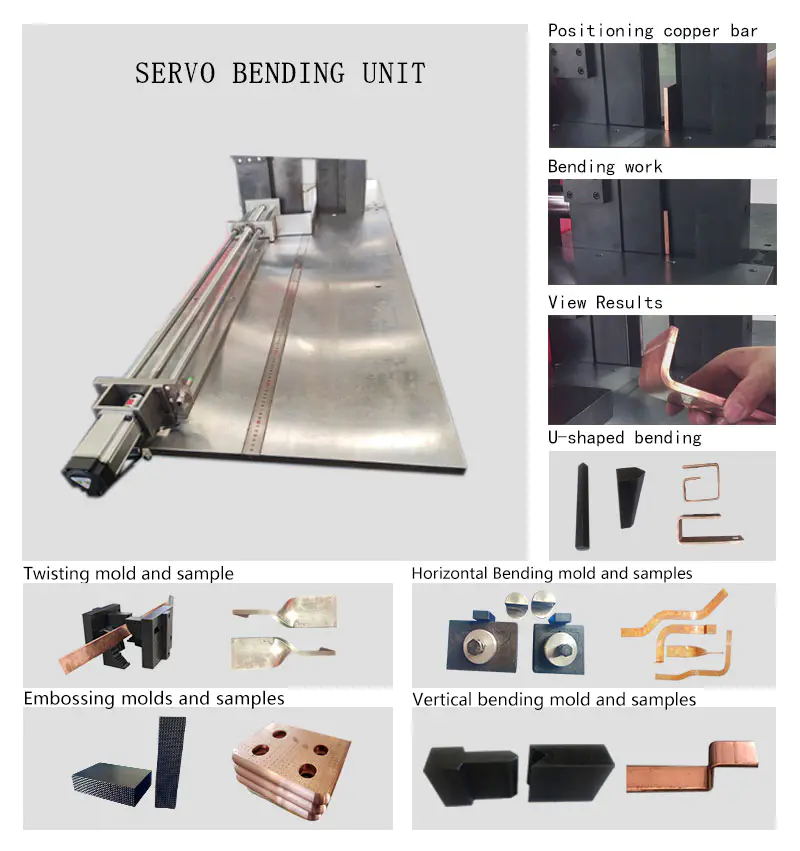 SERVO BENDING UNIT

Positioning copper bar

Bending work

View Results

U-shaped bending

Twisting mold and sample

Horizontal Bending mold and samples

Embossing molds and samples

Vertical bending mold and samples